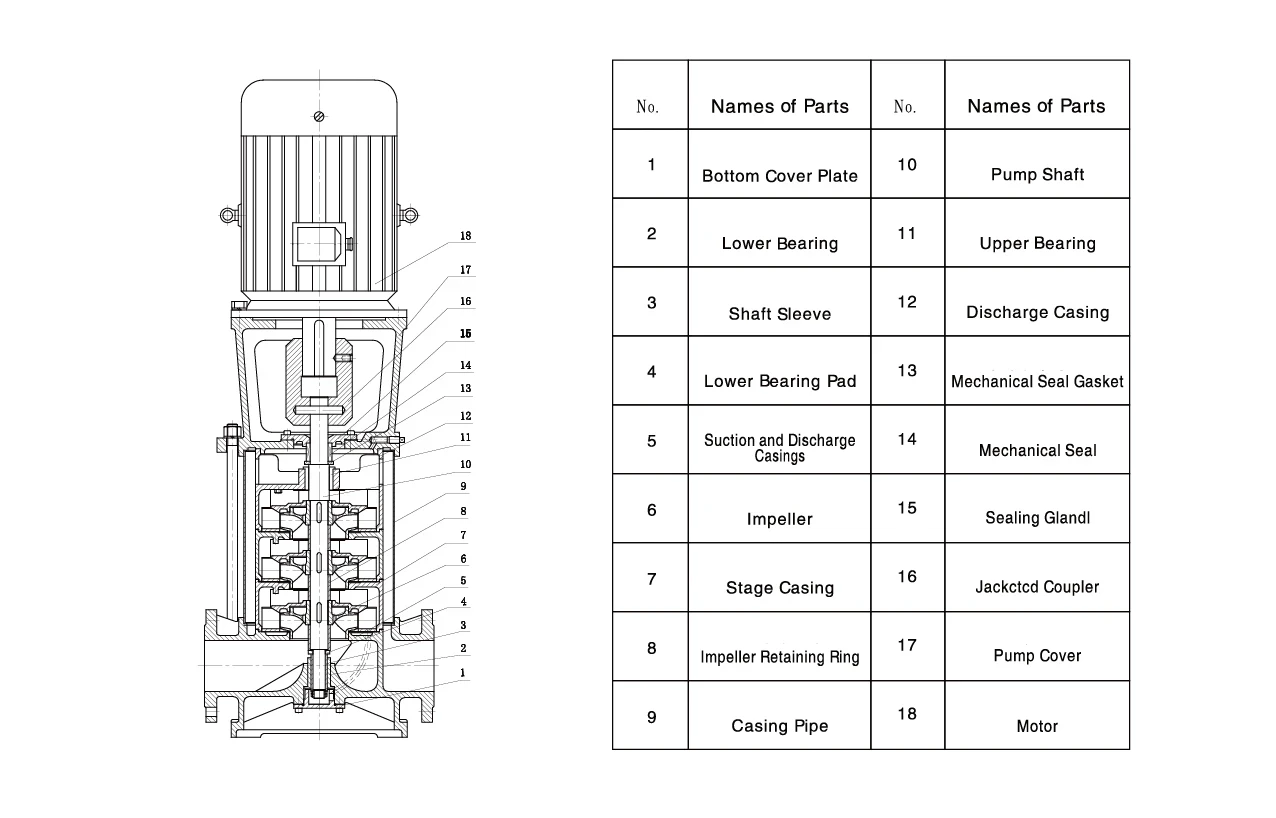 18
17
16
15
14
13
12
11
10
9
8
7
6
5
4
3
2
1

| No. | Names of Parts | No. | Names of Parts |
|---|---|---|---|
| 1 | Bottom Cover Plate | 10 | Pump Shaft |
| 2 | Lower Bearing | 11 | Upper Bearing |
| 3 | Shaft Sleeve | 12 | Discharge Casing |
| 4 | Lower Bearing Pad | 13 | Mechanical Seal Gasket |
| 5 | Suction and Discharge Casings | 14 | Mechanical Seal |
| 6 | Impeller | 15 | Sealing Glandl |
| 7 | Stage Casing | 16 | Jackctcd Coupler |
| 8 | Impeller Retaining Ring | 17 | Pump Cover |
| 9 | Casing Pipe | 18 | Motor |